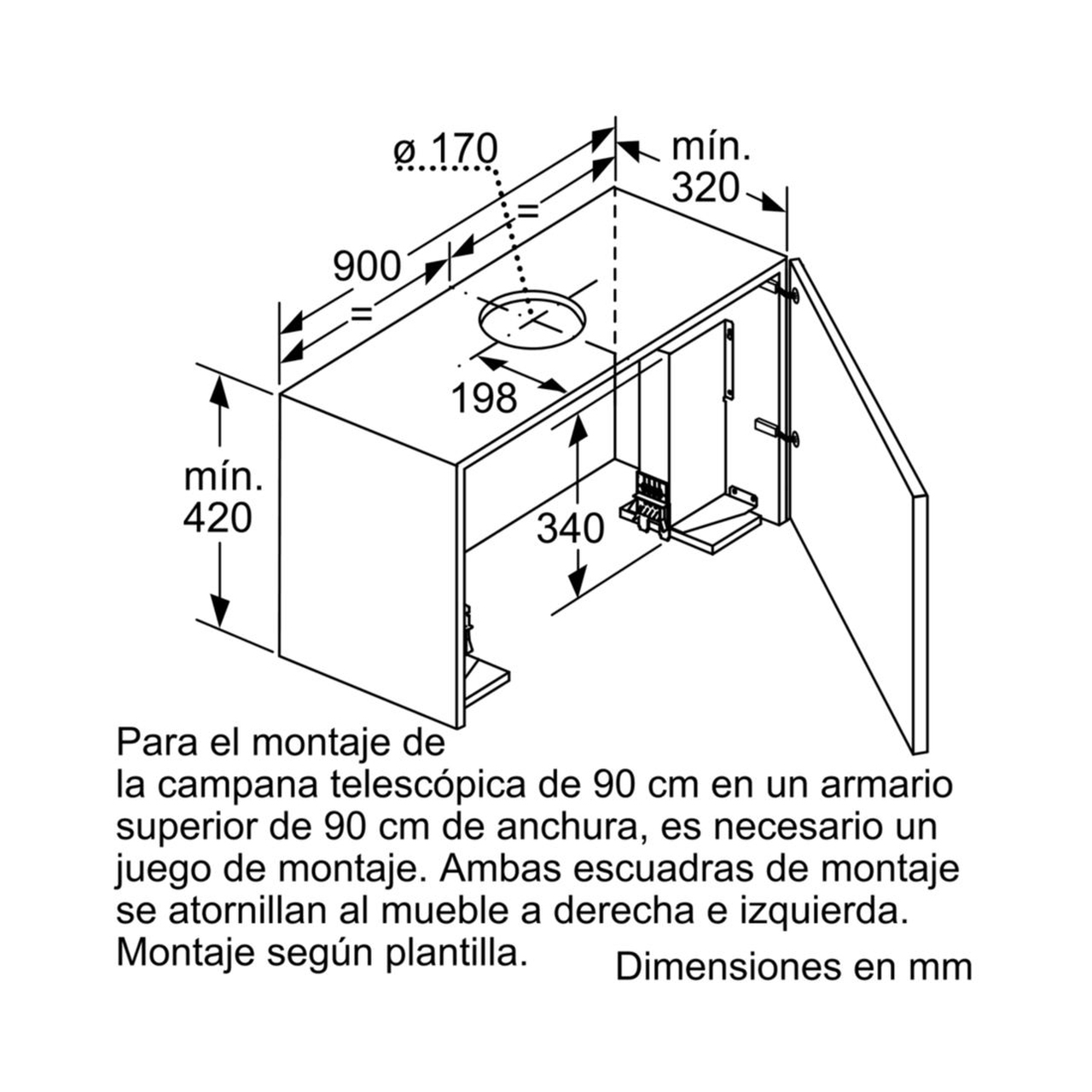 ø 170

mín. 320

=

900

=

198

mín. 420

340

Para el montaje de la campana telescópica de 90 cm en un armario superior de 90 cm de anchura, es necesario un juego de montaje. Ambas escuadras de montaje se atornillan al mueble a derecha e izquierda. Montaje según plantilla.

Dimensiones en mm