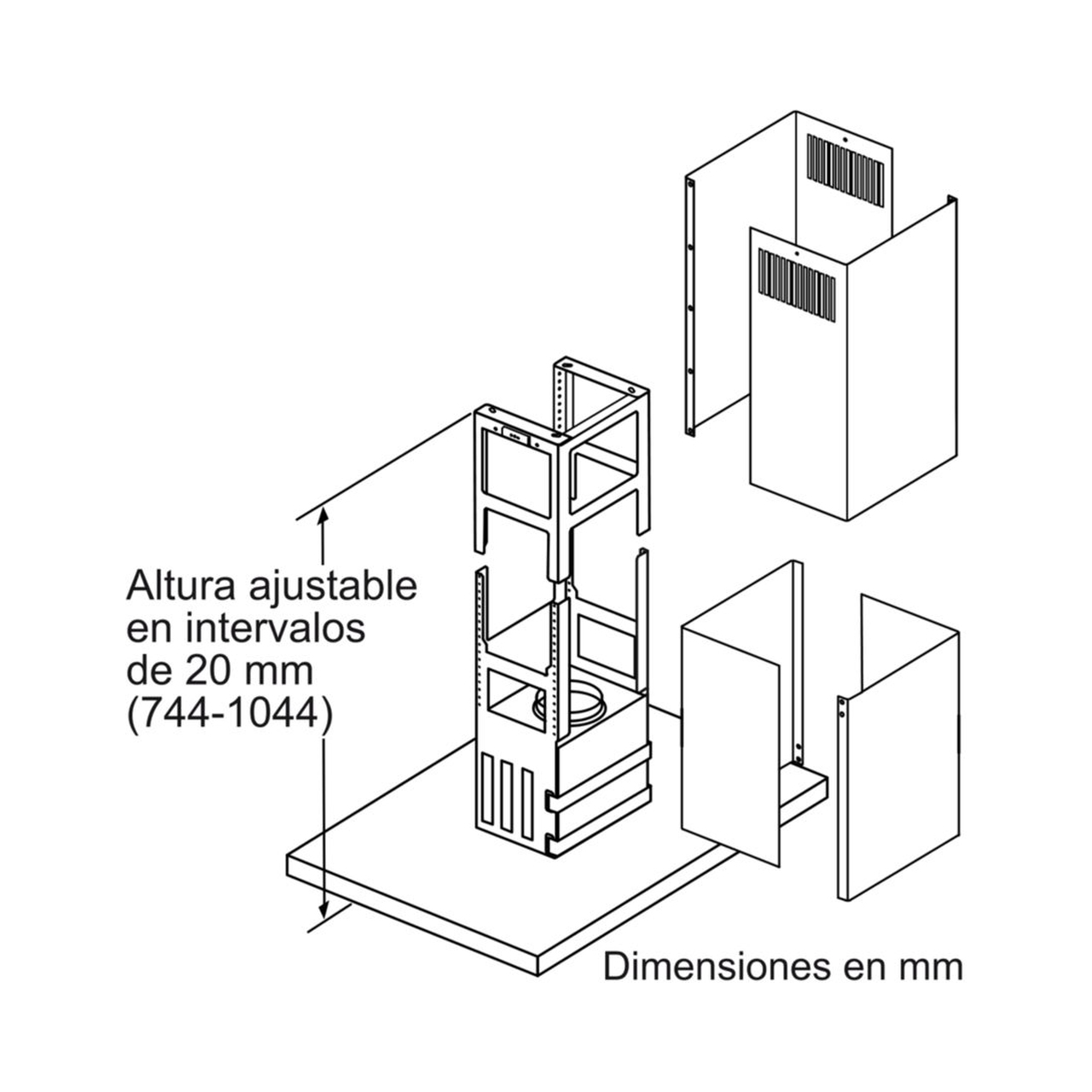 Altura ajustable en intervalos de 20 mm (744-1044)

Dimensiones en mm